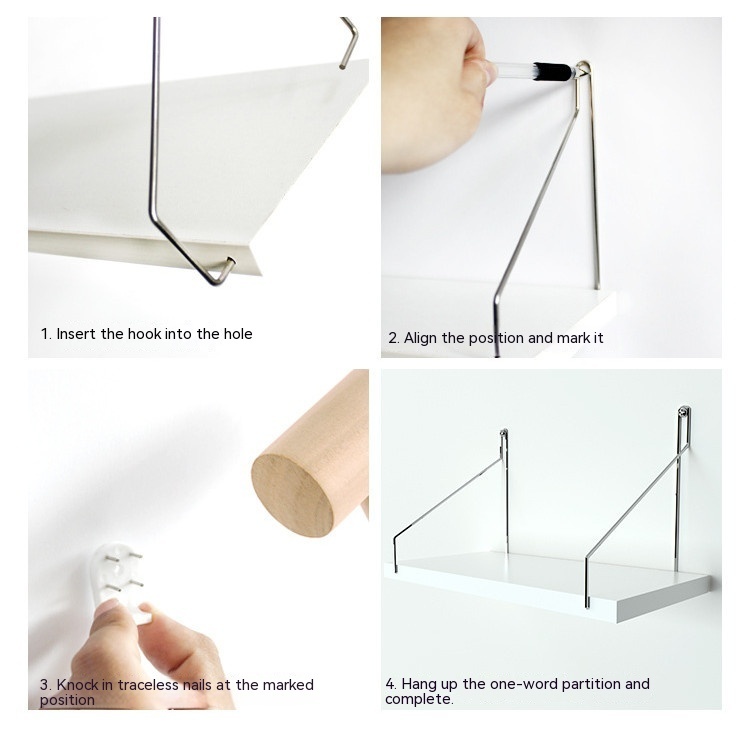 1. Insert the hook into the hole

2. Align the position and mark it

3. Knock in traceless nails at the marked position

4. Hang up the one-word partition and complete.